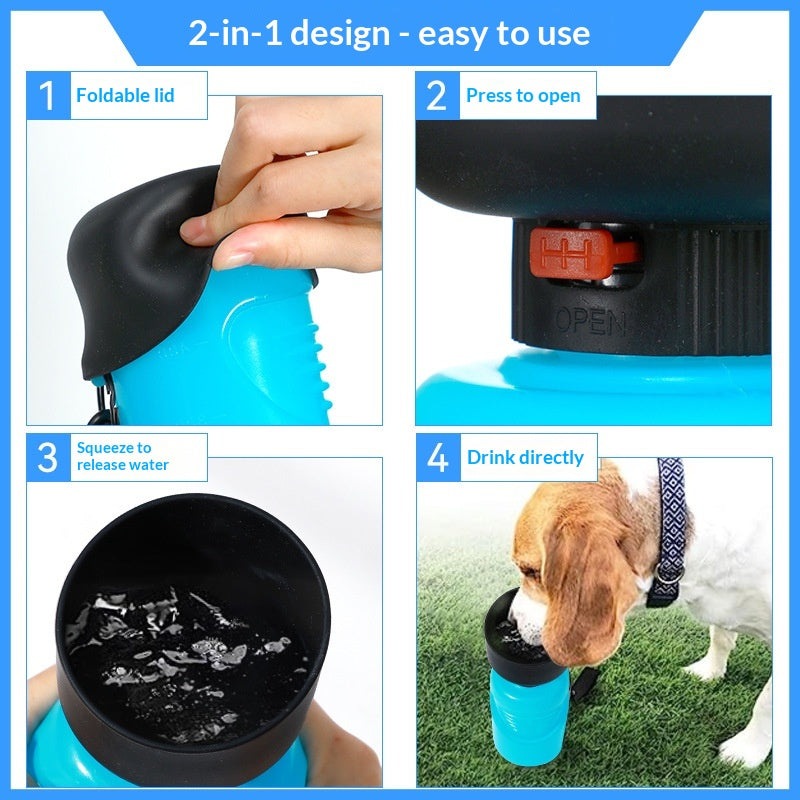 2-in-1 design - easy to use

1 Foldable lid

2 Press to open

OPEN

3 Squeeze to release water

4 Drink directly