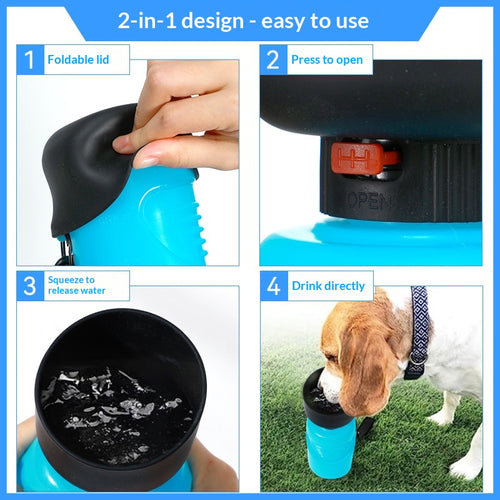 2-in-1 design - easy to use

1 Foldable lid

2 Press to open

OPEN

3 Squeeze to release water

4 Drink directly